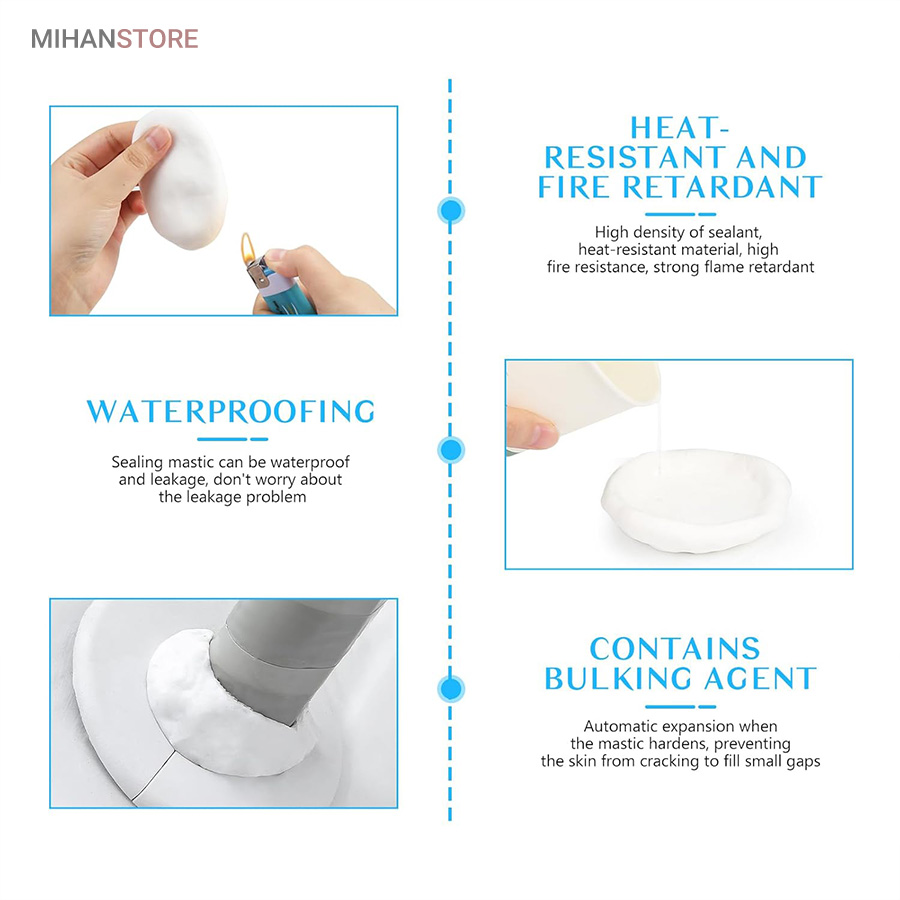 MIHANSTORE

HEAT-RESISTANT AND FIRE RETARDANT

High density of sealant, heat-resistant material, high fire resistance, strong flame retardant

WATERPROOFING

Sealing mastic can be waterproof and leakage, don't worry about the leakage problem

CONTAINS BULKING AGENT

Automatic expansion when the mastic hardens, preventing the skin from cracking to fill small gaps